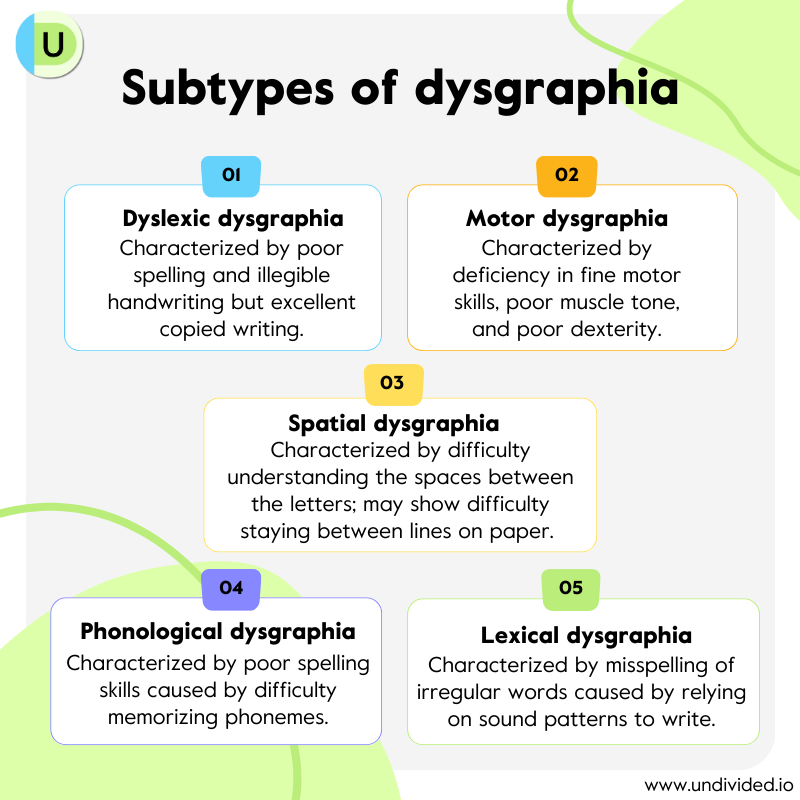 U

Subtypes of dysgraphia

01
Dyslexic dysgraphia
Characterized by poor spelling and illegible handwriting but excellent copied writing.

02
Motor dysgraphia
Characterized by deficiency in fine motor skills, poor muscle tone, and poor dexterity.

03
Spatial dysgraphia
Characterized by difficulty understanding the spaces between the letters; may show difficulty staying between lines on paper.

04
Phonological dysgraphia
Characterized by poor spelling skills caused by difficulty memorizing phonemes.

05
Lexical dysgraphia
Characterized by misspelling of irregular words caused by relying on sound patterns to write.

www.undivided.io