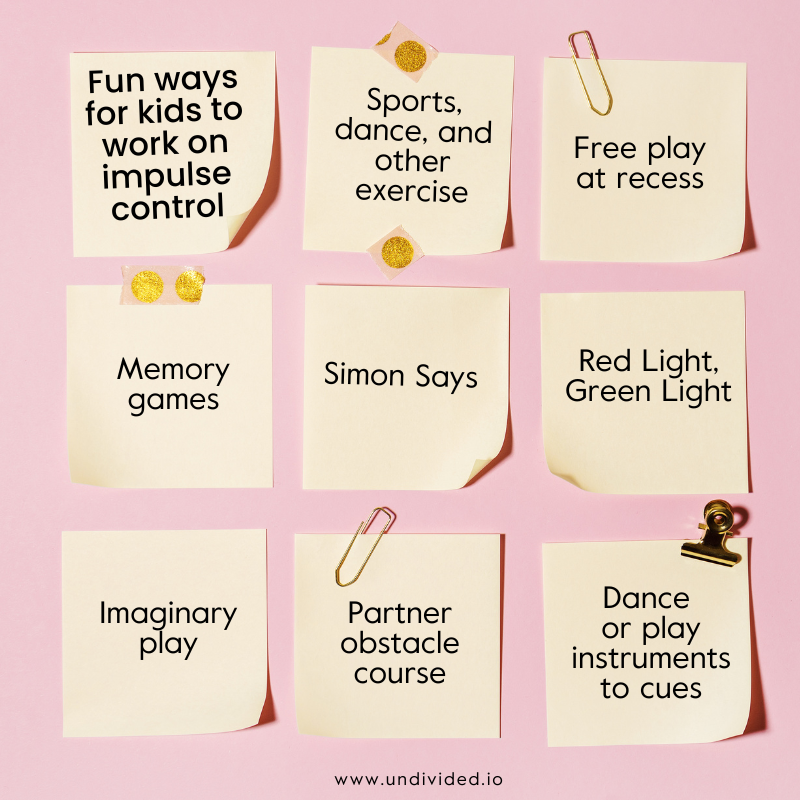 Fun ways for kids to work on impulse control

Sports, dance, and other exercise

Free play at recess

Memory games

Simon Says

Red Light, Green Light

Imaginary play

Partner obstacle course

Dance or play instruments to cues

www.undivided.io