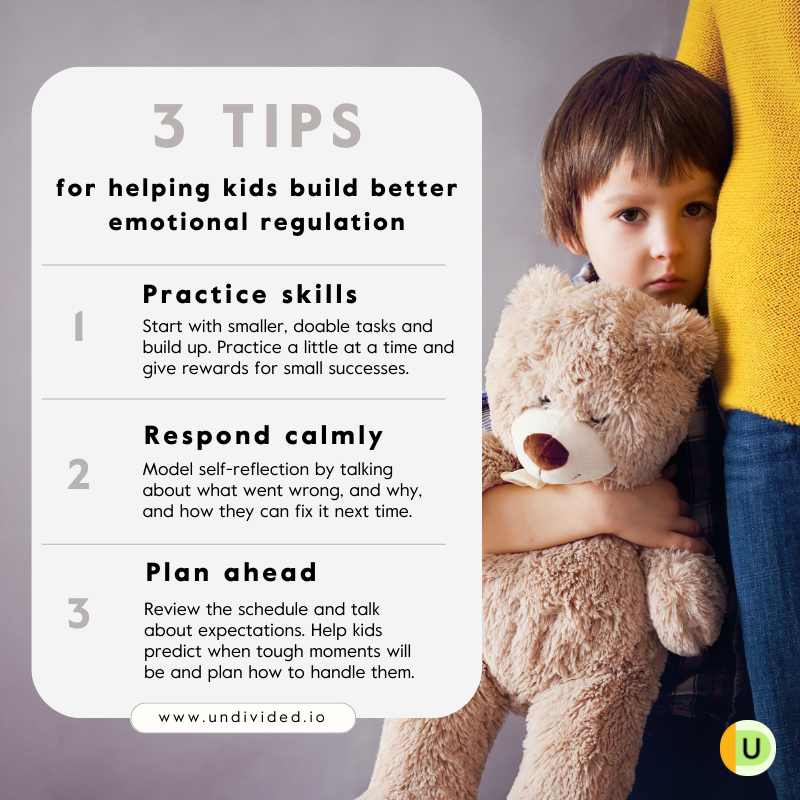 3 TIPS

for helping kids build better emotional regulation

1

Practice skills

Start with smaller, doable tasks and build up. Practice a little at a time and give rewards for small successes.

2

Respond calmly

Model self-reflection by talking about what went wrong, and why, and how they can fix it next time.

3

Plan ahead

Review the schedule and talk about expectations. Help kids predict when tough moments will be and plan how to handle them.

www.undivided.io

U