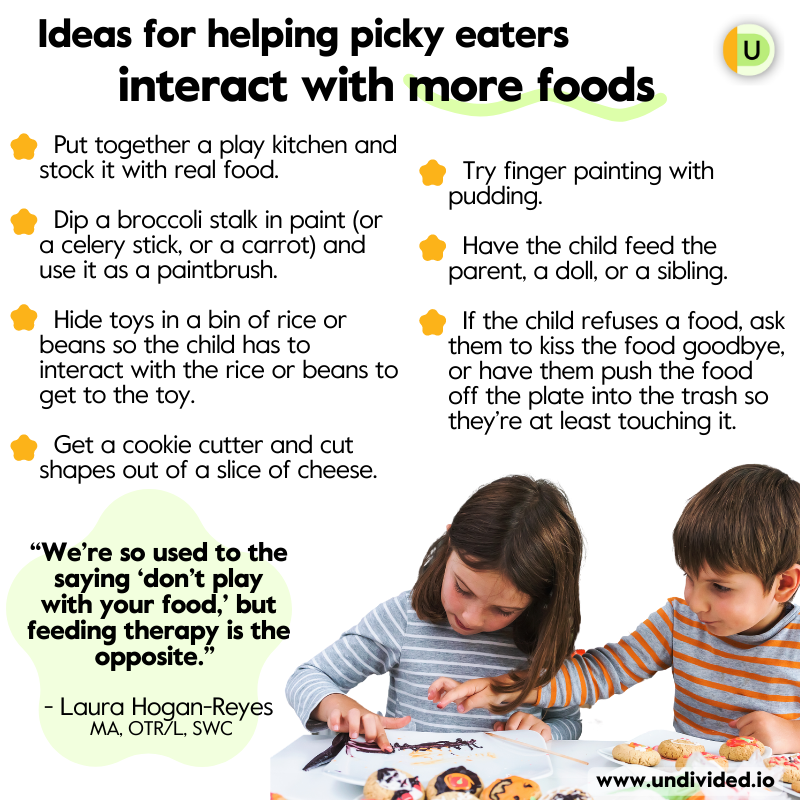 Ideas for helping picky eaters interact with more foods

U

Put together a play kitchen and stock it with real food.

Dip a broccoli stalk in paint (or a celery stick, or a carrot) and use it as a paintbrush.

Hide toys in a bin of rice or beans so the child has to interact with the rice or beans to get to the toy.

Get a cookie cutter and cut shapes out of a slice of cheese.

Try finger painting with pudding.

Have the child feed the parent, a doll, or a sibling.

If the child refuses a food, ask them to kiss the food goodbye, or have them push the food off the plate into the trash so they're at least touching it.

"We're so used to the saying 'don't play with your food,' but feeding therapy is the opposite."

- Laura Hogan-Reyes
MA, OTR/L, SWC

www.undivided.io