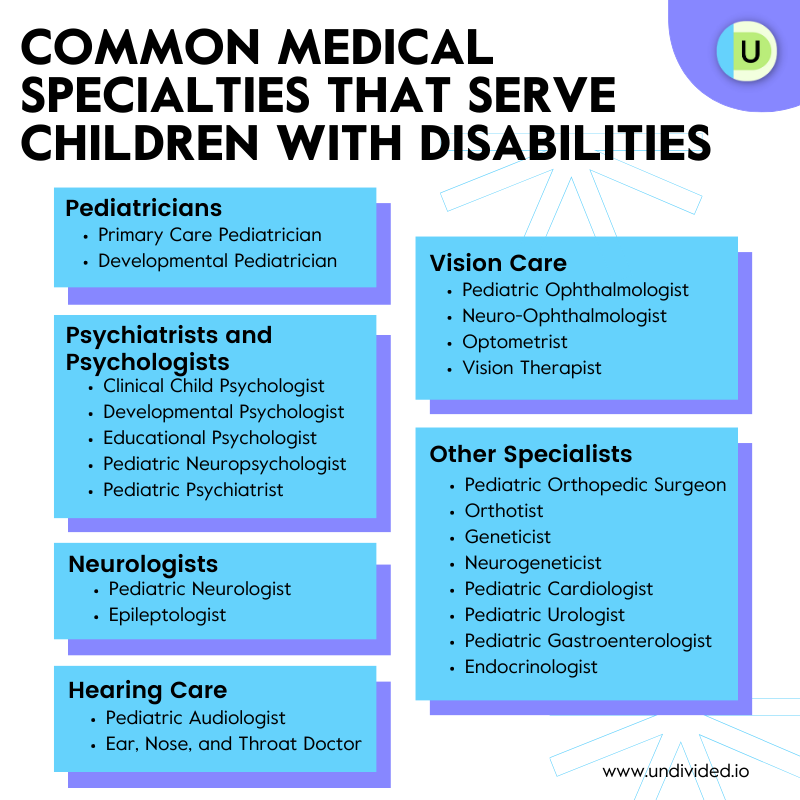 COMMON MEDICAL SPECIALTIES THAT SERVE CHILDREN WITH DISABILITIES

U

Pediatricians
• Primary Care Pediatrician
• Developmental Pediatrician

Psychiatrists and Psychologists
• Clinical Child Psychologist
• Developmental Psychologist
• Educational Psychologist
• Pediatric Neuropsychologist
• Pediatric Psychiatrist

Neurologists
• Pediatric Neurologist
• Epileptologist

Hearing Care
• Pediatric Audiologist
• Ear, Nose, and Throat Doctor

Vision Care
• Pediatric Ophthalmologist
• Neuro-Ophthalmologist
• Optometrist
• Vision Therapist

Other Specialists
• Pediatric Orthopedic Surgeon
• Orthotist
• Geneticist
• Neurogeneticist
• Pediatric Cardiologist
• Pediatric Urologist
• Pediatric Gastroenterologist
• Endocrinologist

www.undivided.io